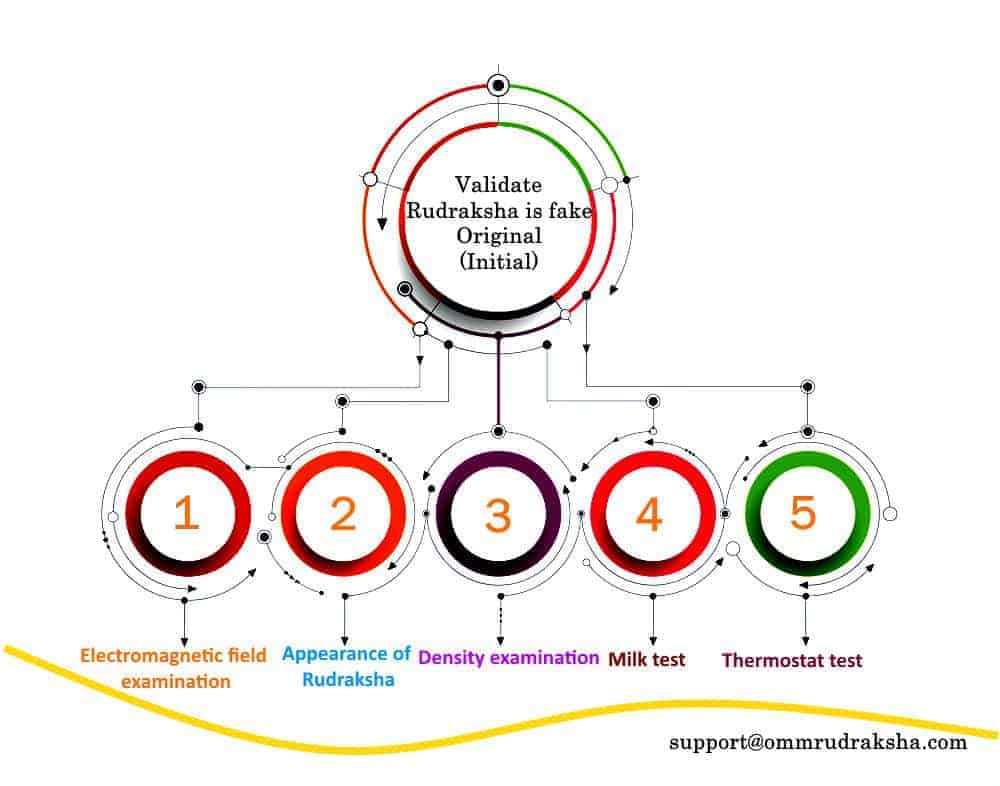 Validate Rudraksha is fake Original (Initial)

1

2

3

4

5

Electromagnetic field examination

Appearance of Rudraksha

Density examination

Milk test

Thermostat test

support@ommrudraksha.com