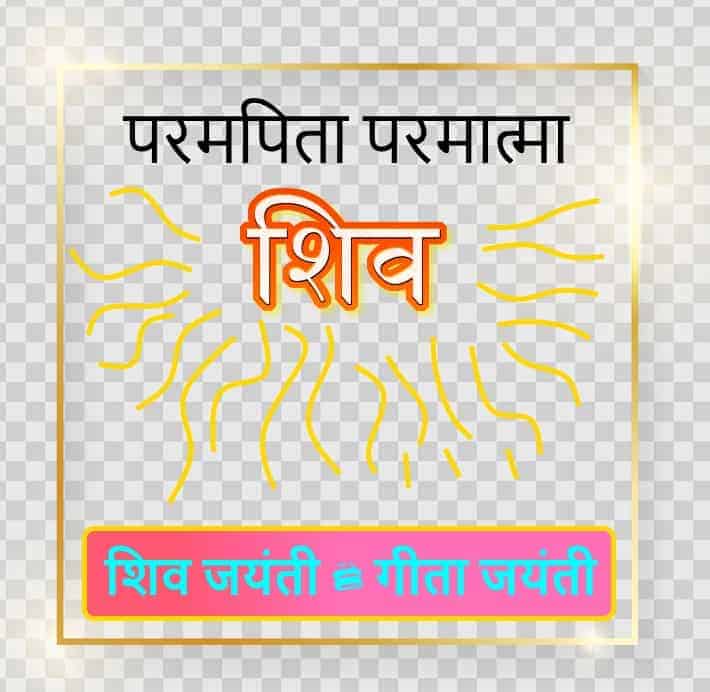 परमपिता परमात्मा

शिव

शिव जयंती = गीता जयंती