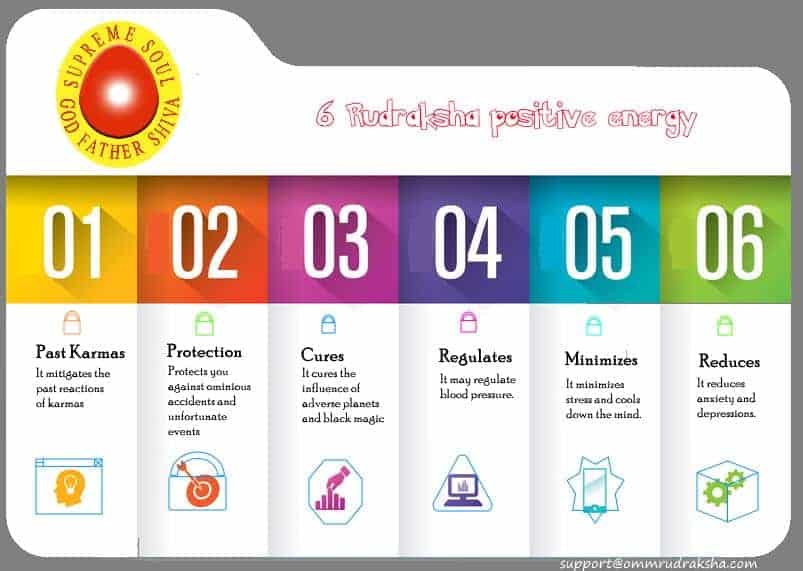 SUPREME SOUL
GOD FATHER SHIVA

6 Rudraksha positive energy

01

Past Karmas
It mitigates the past reactions of karmas

02

Protection
Protects you against ominious accidents and unfortunate events

03

Cures
It cures the influence of adverse planets and black magic

04

Regulates
It may regulate blood pressure.

05

Minimizes
It minimizes stress and cools down the mind.

06

Reduces
It reduces anxiety and depressions.

support@ommrudraksha.com