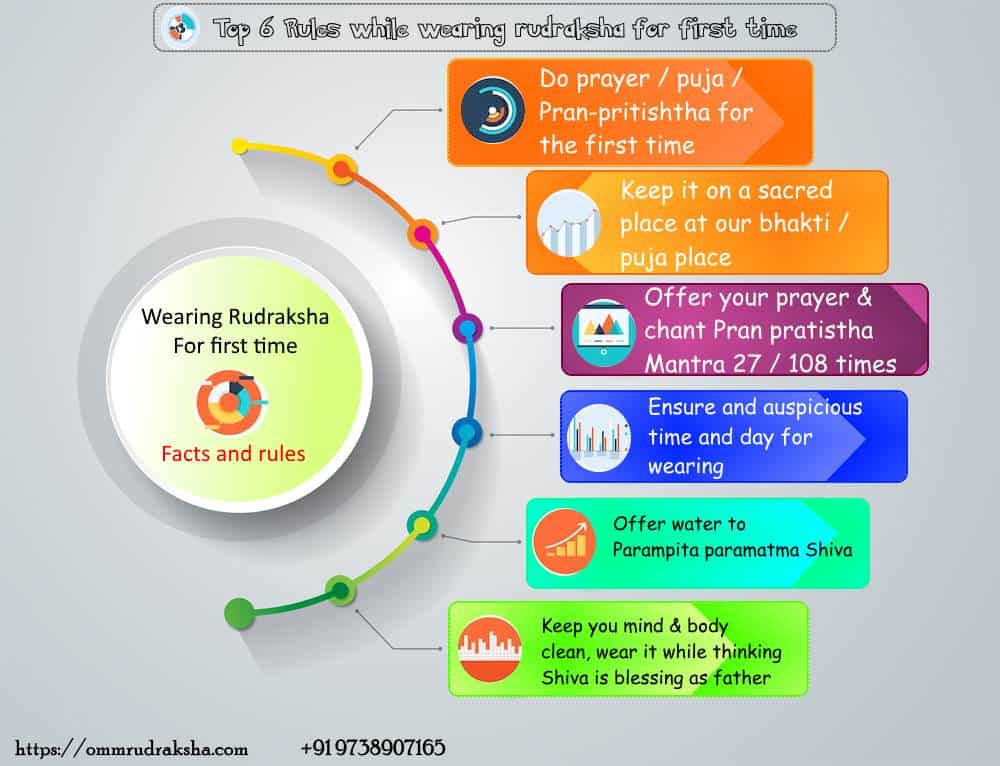 Top 6 Rules while wearing rudraksha for first time

Wearing Rudraksha For first time

Facts and rules

Do prayer / puja / Pran-pritishtha for the first time

Keep it on a sacred place at our bhakti / puja place

Offer your prayer & chant Pran pratistha Mantra 27 / 108 times

Ensure and auspicious time and day for wearing

Offer water to Parampita paramatma Shiva

Keep you mind & body clean, wear it while thinking Shiva is blessing as father

https://ommrudraksha.com +91 9738907165