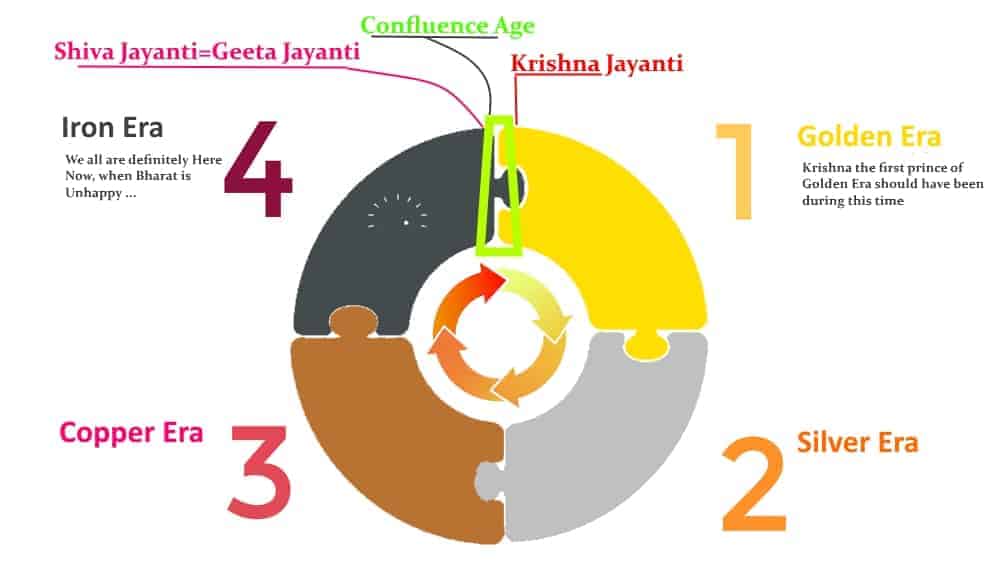 Confluence Age

Shiva Jayanti=Geeta Jayanti

Krishna Jayanti

Iron Era

We all are definitely Here Now, when Bharat is Unhappy ...

4

1

Golden Era

Krishna the first prince of Golden Era should have been during this time

Copper Era

3

2

Silver Era